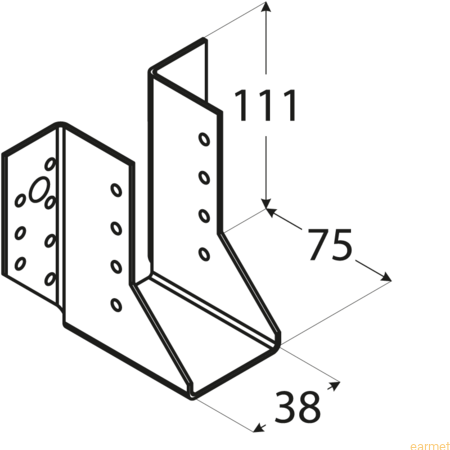 111
75
38
earmet