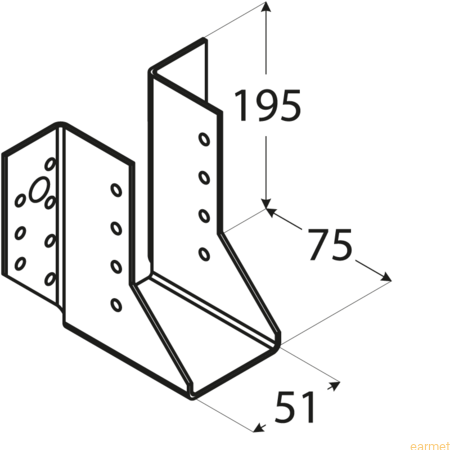 195
75
51
earmet